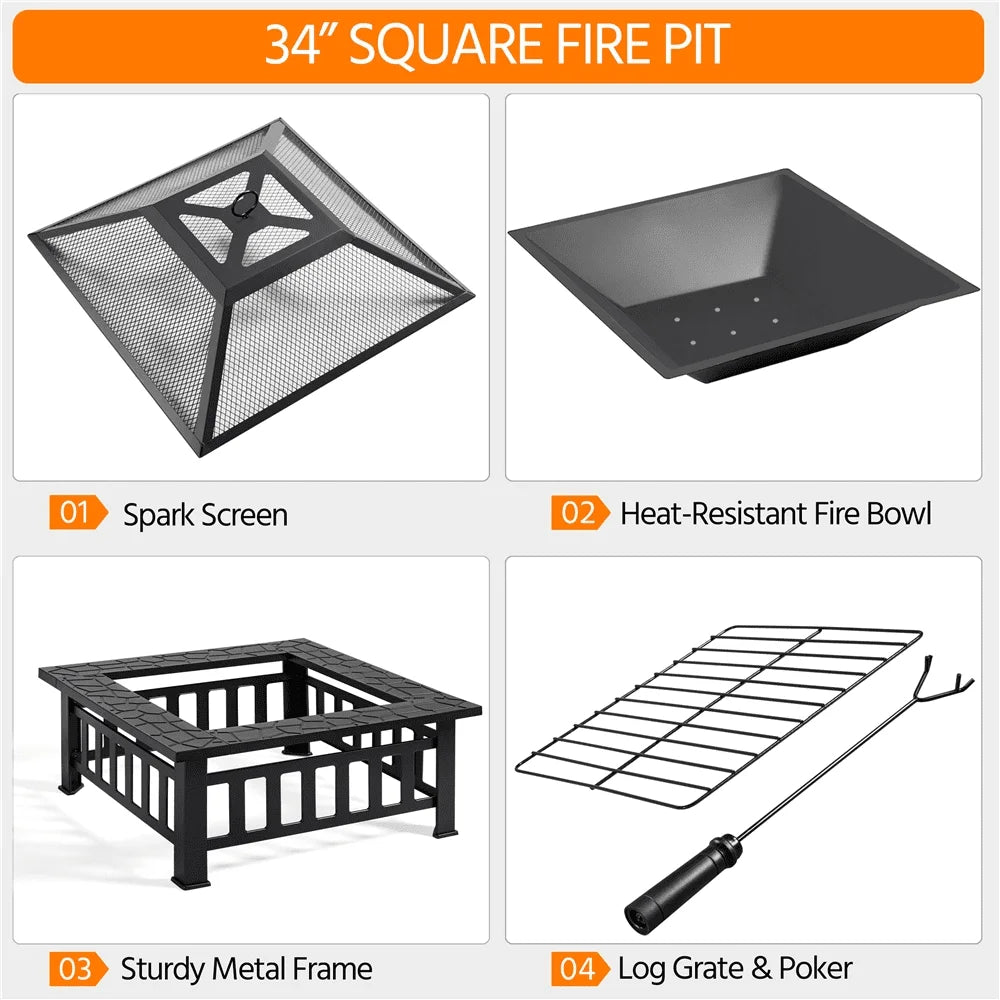 34” SQUARE FIRE PIT

01 Spark Screen

02 Heat-Resistant Fire Bowl

03 Sturdy Metal Frame

04 Log Grate & Poker