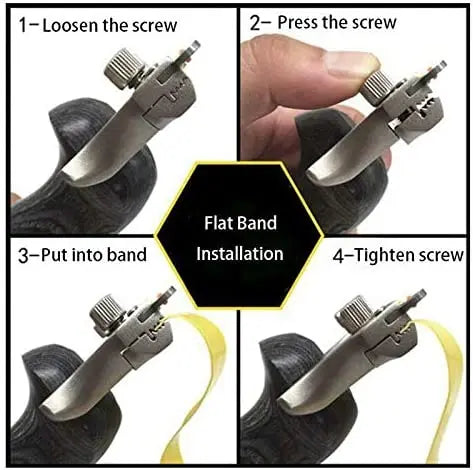 1– Loosen the screw

2– Press the screw

Flat Band
Installation

3–Put into band

4–Tighten screw